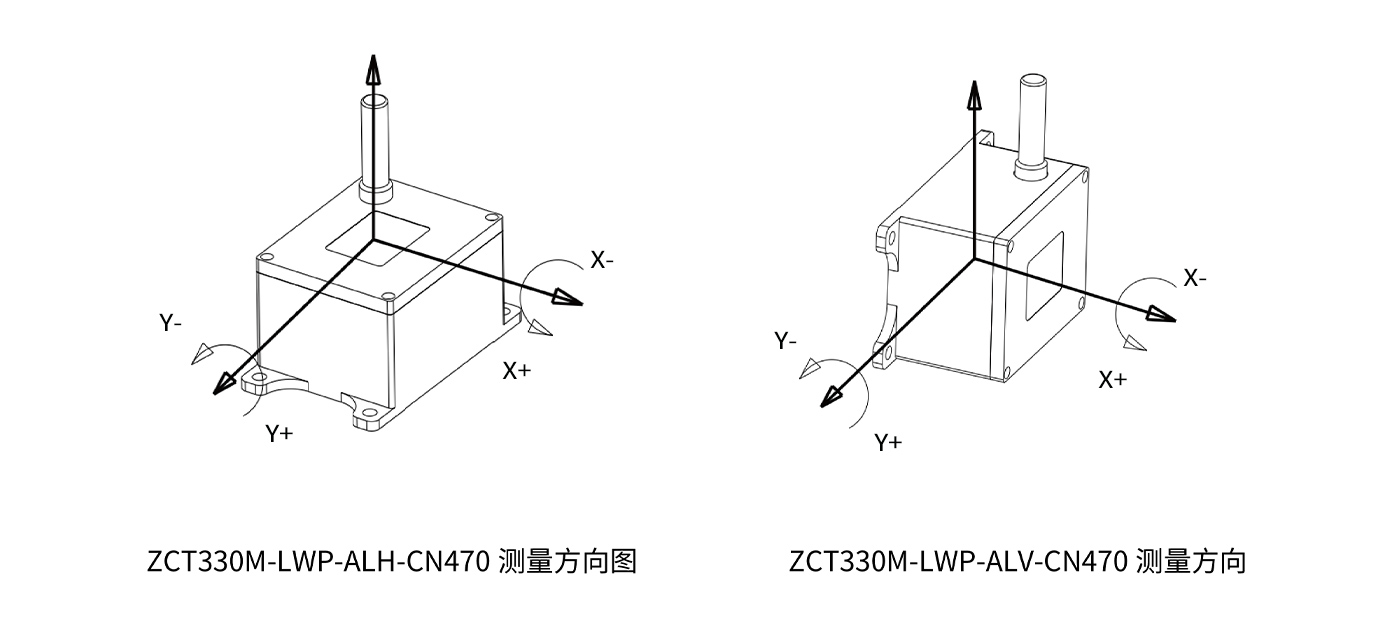 X-

Y-

X+

Y+

ZCT330M-LWP-ALH-CN470 测量方向图

X-

Y-

X+

Y+

ZCT330M-LWP-ALV-CN470 测量方向